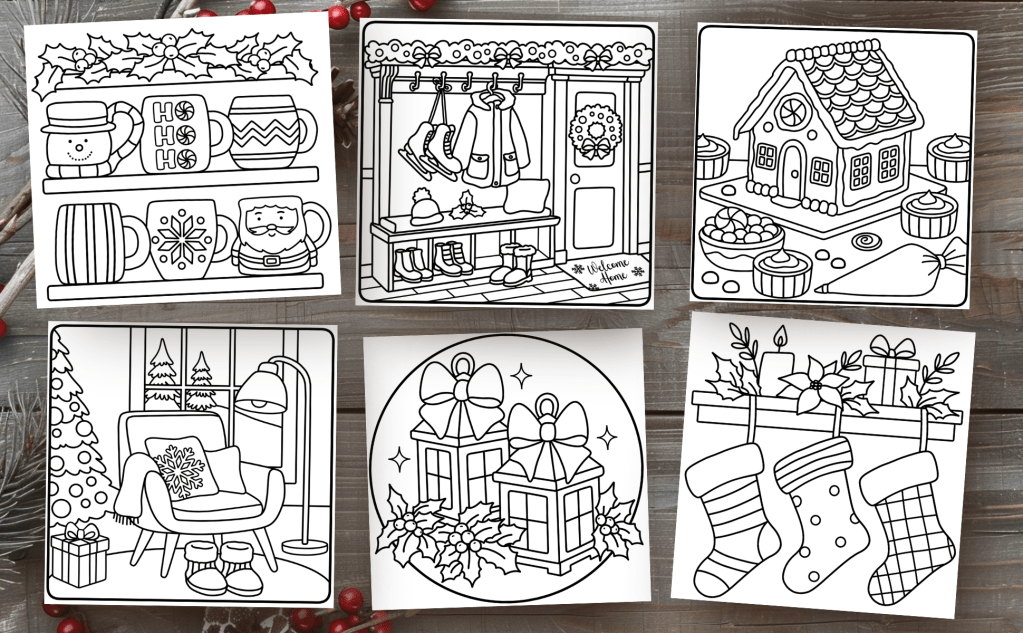 HO
HO
HO

Welcome Home